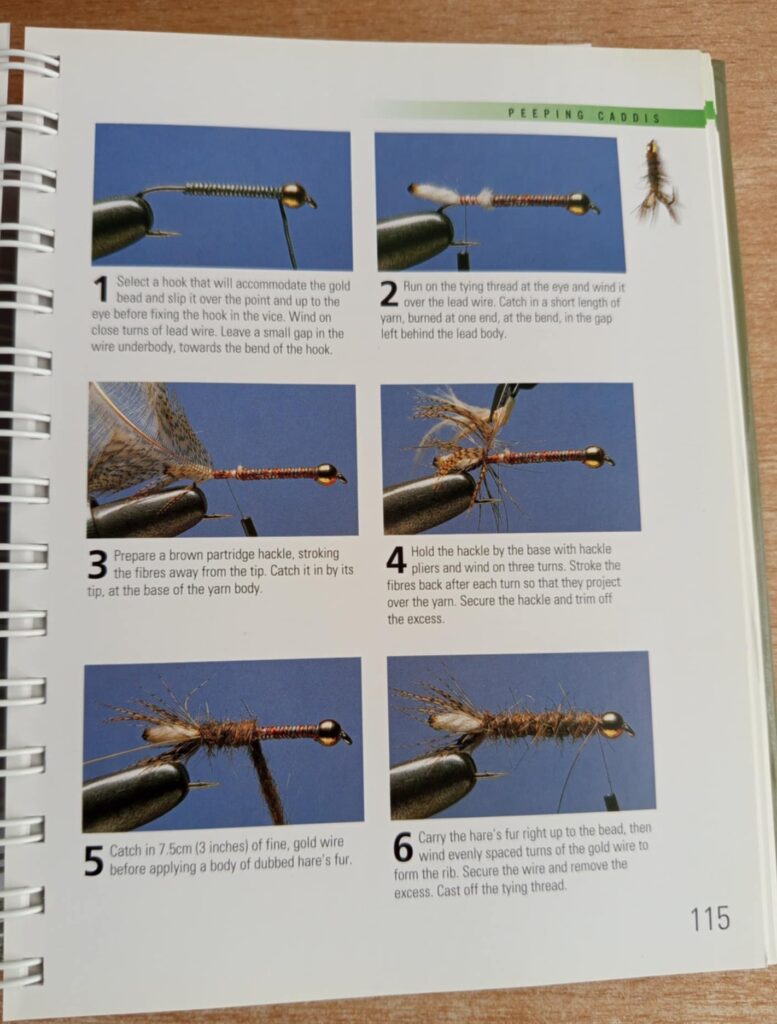 PEEPING CADDIS

1 Select a hook that will accommodate the gold bead and slip it over the point and up to the eye before fixing the hook in the vice. Wind on close turns of lead wire. Leave a small gap in the wire underbody, towards the bend of the hook.

2 Run on the tying thread at the eye and wind it over the lead wire. Catch in a short length of yarn, burned at one end, at the bend, in the gap left behind the lead body.

3 Prepare a brown partridge hackle, stroking the fibres away from the tip. Catch it in by its tip, at the base of the yarn body.

4 Hold the hackle by the base with hackle pliers and wind on three turns. Stroke the fibres back after each turn so that they project over the yarn. Secure the hackle and trim off the excess.

5 Catch in 7.5cm (3 inches) of fine, gold wire before applying a body of dubbed hare's fur.

6 Carry the hare's fur right up to the bead, then wind evenly spaced turns of the gold wire to form the rib. Secure the wire and remove the excess. Cast off the tying thread.

115