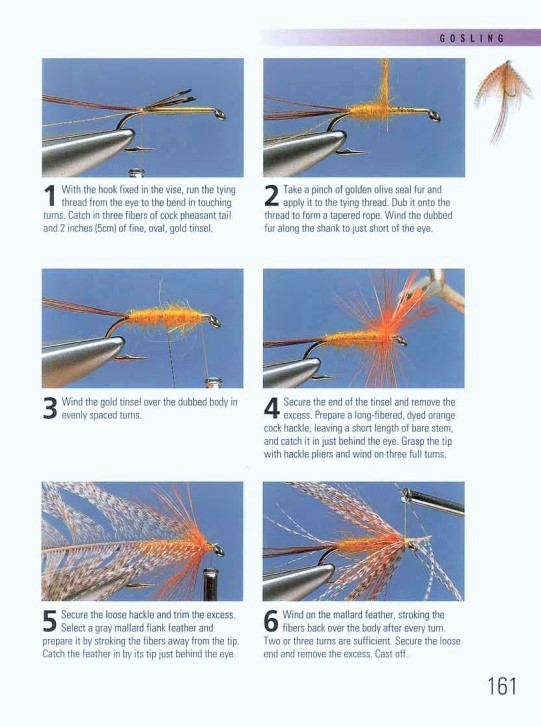 GOSLING

1 With the hook fixed in the vise, run the tying thread from the eye to the bend in touching turns. Catch in three fibers of cock pheasant tail and 2 inches (5cm) of fine, oval, gold tinsel.

2 Take a pinch of golden olive seal fur and apply it to the tying thread. Dub it onto the thread to form a tapered rope. Wind the dubbed fur along the shank to just short of the eye.

3 Wind the gold tinsel over the dubbed body in evenly spaced turns.

4 Secure the end of the tinsel and remove the excess. Prepare a long-fibered, dyed orange cock hackle, leaving a short length of bare stem, and catch it in just behind the eye. Grasp the tip with hackle pliers and wind on three full turns.

5 Secure the loose hackle and trim the excess. Select a gray mallard flank feather and prepare it by stroking the fibers away from the tip. Catch the feather in by its tip just behind the eye.

6 Wind on the mallard feather, stroking the fibers back over the body after every turn. Two or three turns are sufficient. Secure the loose end and remove the excess. Cast off.

161